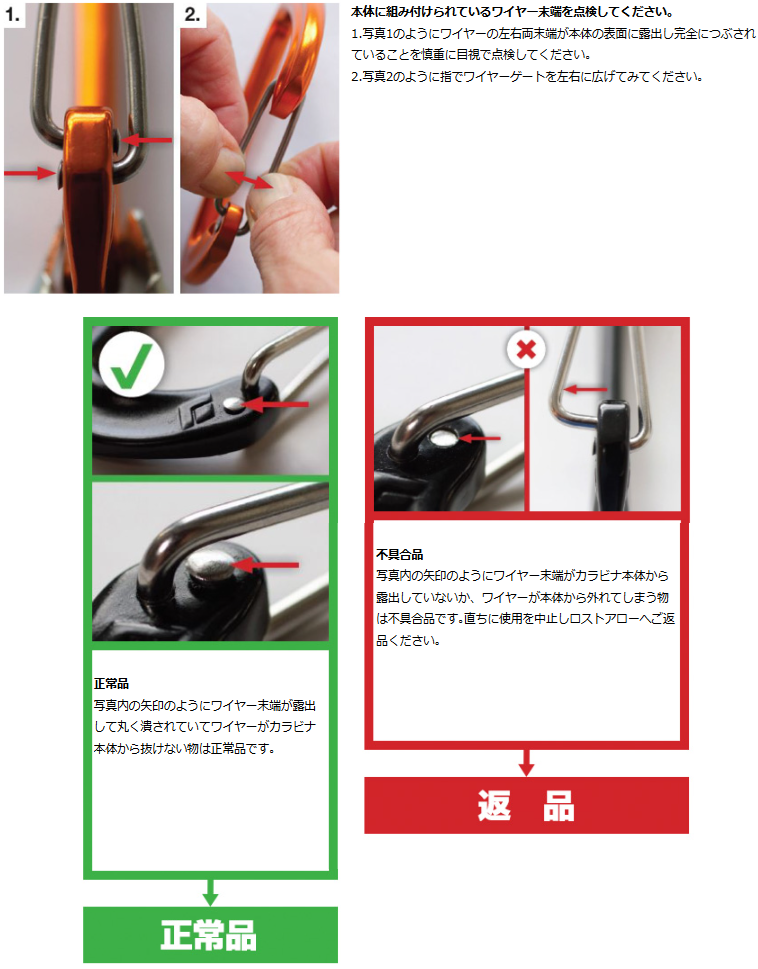 1.

2.

本体に組み付けられているワイヤー末端を点検してください。
1.写真1のようにワイヤーの左右両末端が本体の表面に露出し完全につぶされていることを慎重に目視で点検してください。
2.写真2のように指でワイヤーゲートを左右に広げてみてください。

正常品
写真内の矢印のようにワイヤー末端が露出して丸く潰されていてワイヤーがカラビナ本体から抜けない物は正常品です。

正常品

不具合品
写真内の矢印のようにワイヤー末端がカラビナ本体から露出していないか、ワイヤーが本体から外れてしまう物は不具合品です。直ちに使用を中止しロストアローへご返品ください。

返　品