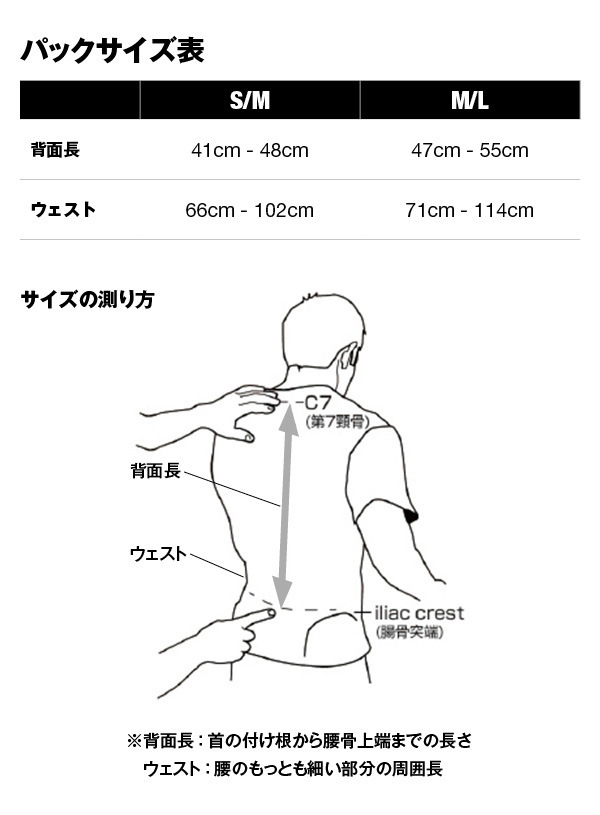 パックサイズ表

|  | S/M | M/L |
|---|---|---|
| 背面長 | 41cm - 48cm | 47cm - 55cm |
| ウェスト | 66cm - 102cm | 71cm - 114cm |

サイズの測り方

C7
(第7頸骨)

背面長

ウェスト

iliac crest
(腸骨突端)

※背面長：首の付け根から腰骨上端までの長さ
ウェスト：腰のもっとも細い部分の周囲長